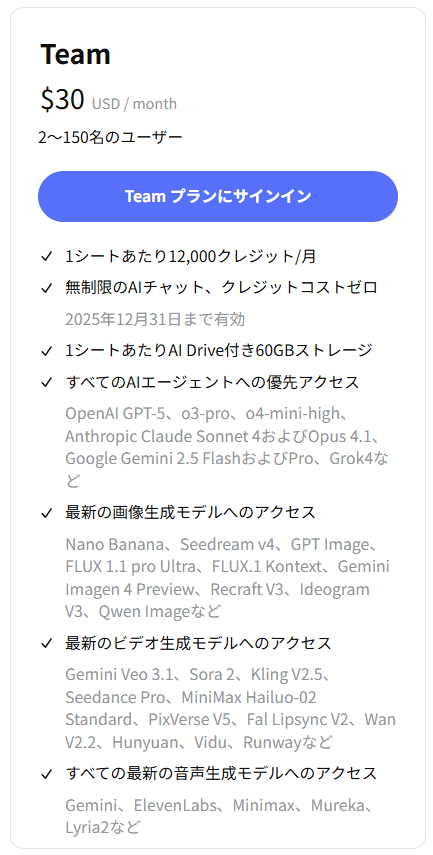 Team

$30 USD / month

2〜150名のユーザー

Team プランにサインイン

✓ 1シートあたり12,000クレジット/月

✓ 無制限のAIチャット、クレジットコストゼロ

2025年12月31日まで有効

✓ 1シートあたりAI Drive付き60GBストレージ

✓ すべてのAIエージェントへの優先アクセス

OpenAI GPT-5、o3-pro、o4-mini-high、Anthropic Claude Sonnet 4およびOpus 4.1、Google Gemini 2.5 FlashおよびPro、Grok4など

✓ 最新の画像生成モデルへのアクセス

Nano Banana、Seedream v4、GPT Image、FLUX 1.1 pro Ultra、FLUX.1 Kontext、Gemini Imagen 4 Preview、Recraft V3、Ideogram V3、Qwen Imageなど

✓ 最新のビデオ生成モデルへのアクセス

Gemini Veo 3.1、Sora 2、Kling V2.5、Seedance Pro、MiniMax Hailuo-02 Standard、PixVerse V5、Fal Lipsync V2、Wan V2.2、Hunyuan、Vidu、Runwayなど

✓ すべての最新の音声生成モデルへのアクセス

Gemini、ElevenLabs、Minimax、Mureka、Lyria2など